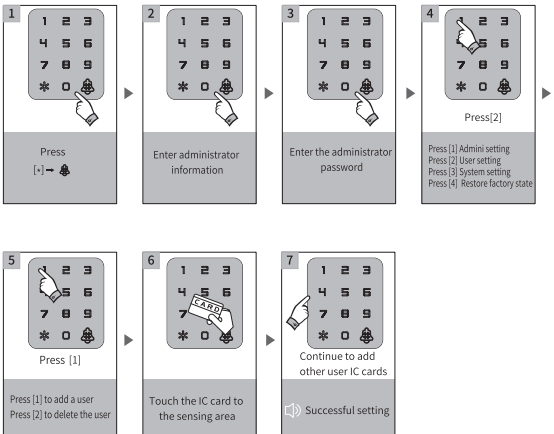 1

1 2 3
4 5 6
7 8 9
* 0

Press
[*] →

2

1 2 3
4 5 6
7 8 9
* 0

Enter administrator information

3

1 2 3
4 5 6
7 8 9
* 0

Enter the administrator password

4

2 3
5 6
7 8 9
* 0

Press[2]

Press [1] Admini setting
Press [2] User setting
Press [3] System setting
Press [4] Restore factory state

5

2 3
5 6
7 8 9
* 0

Press [1]

Press [1] to add a user
Press [2] to delete the user

6

1 2 3
4 5 6
7
* 0

CARD

Touch the IC card to the sensing area

7

1 2 3
4 5 6
7 8 9
* 0

Continue to add other user IC cards

Successful setting