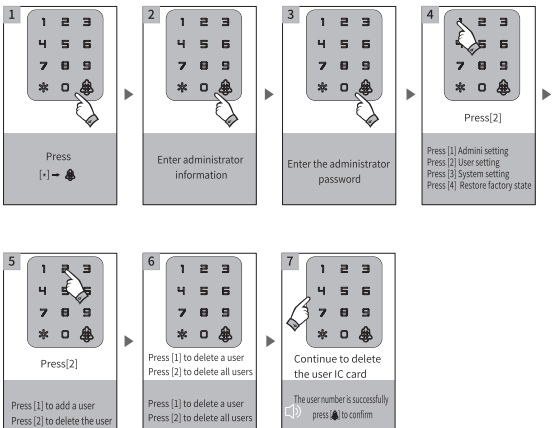 1

1 2 3
4 5 6
7 8 9
* 0

Press
[*] →

2

1 2 3
4 5 6
7 8 9
* 0

Enter administrator information

3

1 2 3
4 5 6
7 8 9
* 0

Enter the administrator password

4

1 2 3
4 5 6
7 8 9
* 0

Press[2]

Press [1] Admini setting
Press [2] User setting
Press [3] System setting
Press [4] Restore factory state

5

1 2 3
4 5 6
7 8 9
* 0

Press[2]

Press [1] to add a user
Press [2] to delete the user

6

1 2 3
4 5 6
7 8 9
* 0

Press [1] to delete a user
Press [2] to delete all users

Press [1] to delete a user
Press [2] to delete all users

7

1 2 3
4 5 6
7 8 9
* 0

Continue to delete the user IC card

The user number is successfully press [ ] to confirm