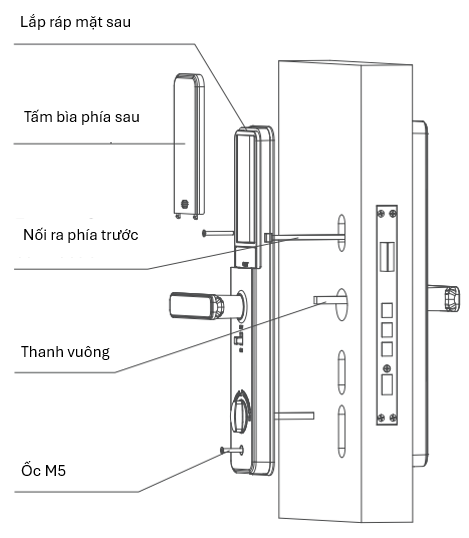 Lắp ráp mặt sau

Tấm bìa phía sau

Nối ra phía trước

Thanh vuông

Ốc M5