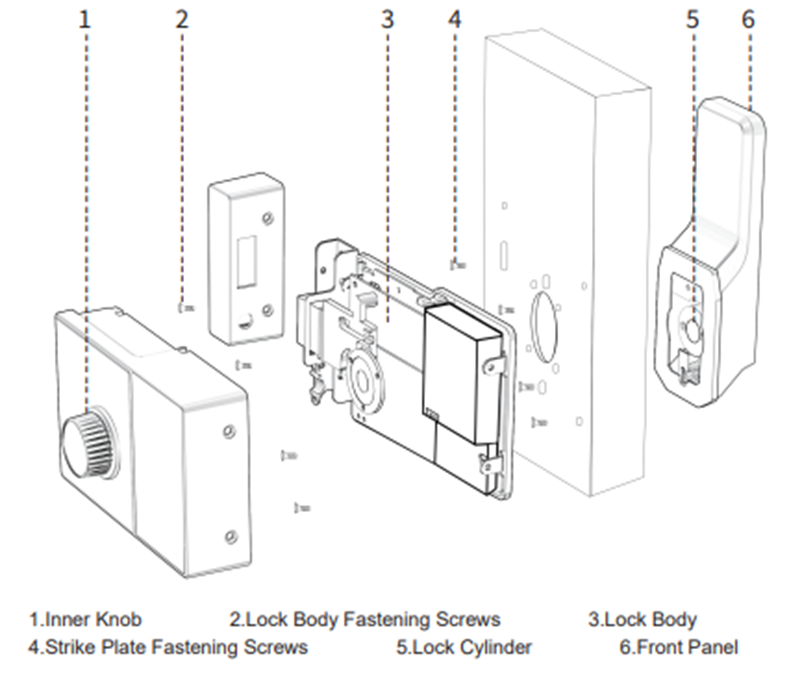 1 2 3 4 5 6

1.Inner Knob 2.Lock Body Fastening Screws 3.Lock Body
4.Strike Plate Fastening Screws 5.Lock Cylinder 6.Front Panel