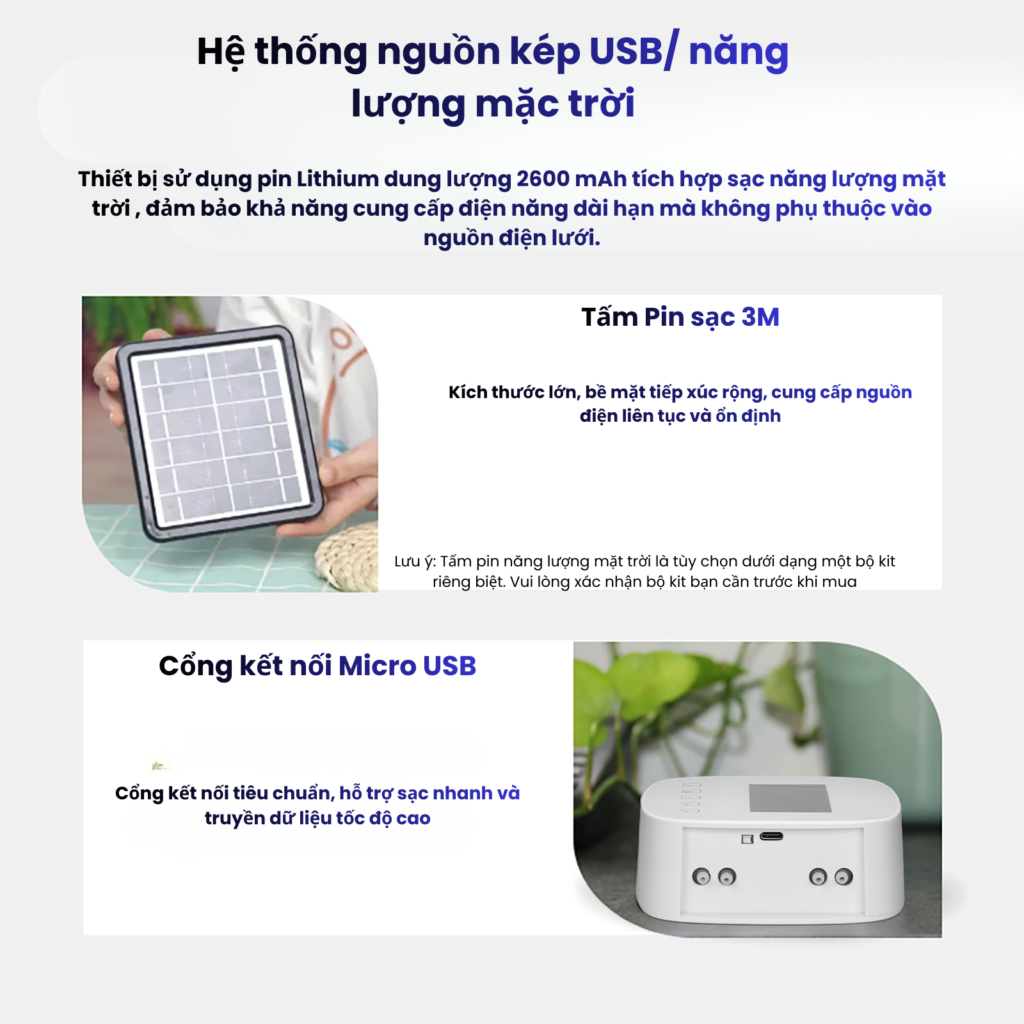 Hệ thống nguồn kép USB/ năng lượng mặc trời

Thiết bị sử dụng pin Lithium dung lượng 2600 mAh tích hợp sạc năng lượng mặt trời , đảm bảo khả năng cung cấp điện năng dài hạn mà không phụ thuộc vào nguồn điện lưới.

Tấm Pin sạc 3M

Kích thước lớn, bề mặt tiếp xúc rộng, cung cấp nguồn điện liên tục và ổn định

Lưu ý: Tấm pin năng lượng mặt trời là tùy chọn dưới dạng một bộ kit riêng biệt. Vui lòng xác nhận bộ kit bạn cần trước khi mua

Cổng kết nối Micro USB

Cổng kết nối tiêu chuẩn, hỗ trợ sạc nhanh và truyền dữ liệu tốc độ cao