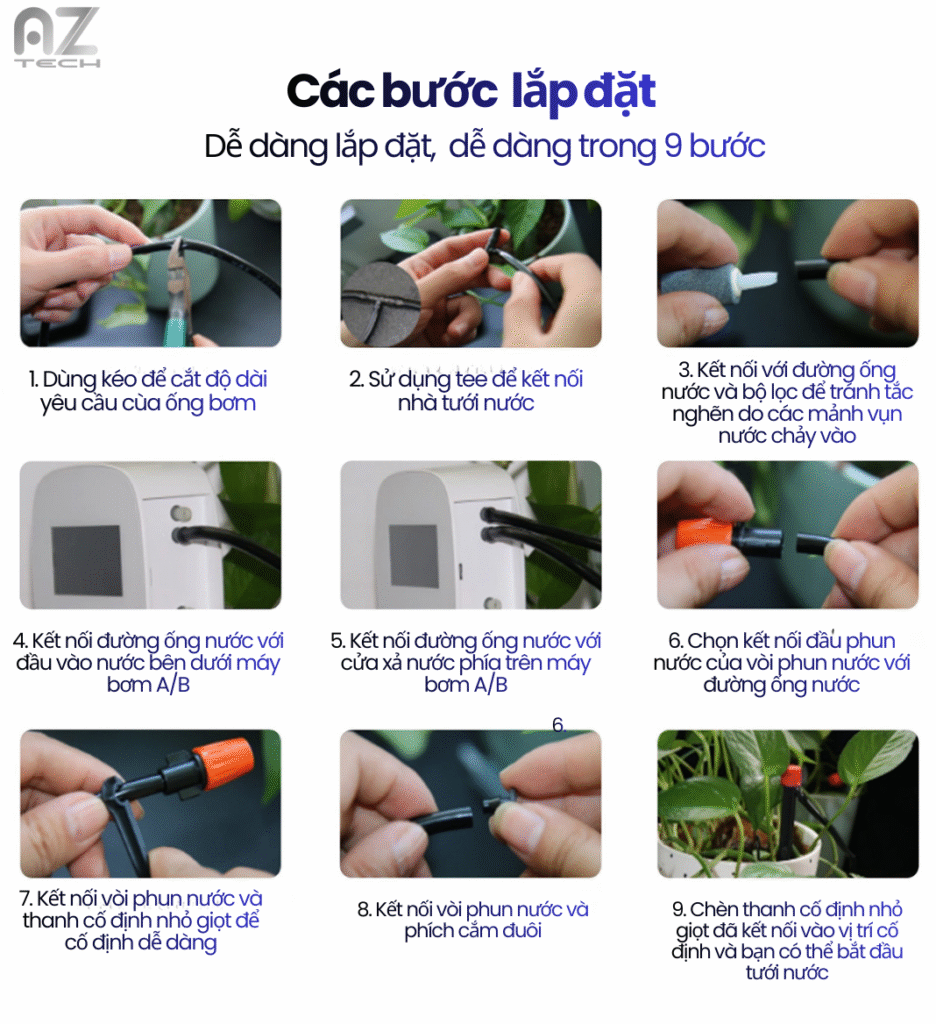 AZ TECH

Các bước lắp đặt

Dễ dàng lắp đặt, dễ dàng trong 9 bước

1. Dùng kéo để cắt độ dài yêu cầu của ống bơm

2. Sử dụng tee để kết nối nhà tưới nước

3. Kết nối với đường ống nước và bộ lọc để tránh tắc nghẽn do các mảnh vụn nước chảy vào

4. Kết nối đường ống nước với đầu vào nước bên dưới máy bơm A/B

5. Kết nối đường ống nước với cửa xả nước phía trên máy bơm A/B

6. Chọn kết nối đầu phun nước của vòi phun nước với đường ống nước

6.

7. Kết nối vòi phun nước và thanh cố định nhỏ giọt để cố định dễ dàng

8. Kết nối vòi phun nước và phích cắm đuôi

9. Chèn thanh cố định nhỏ giọt đã kết nối vào vị trí cố định và bạn có thể bắt đầu tưới nước