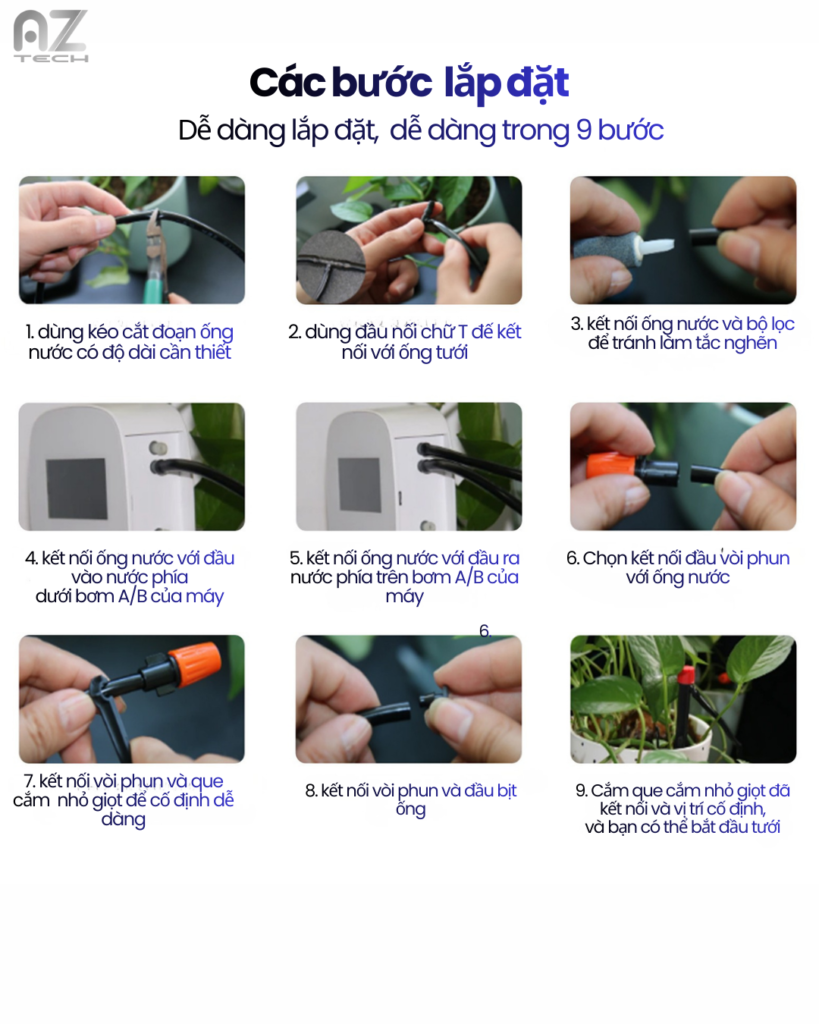 AZ TECH

Các bước lắp đặt

Dễ dàng lắp đặt, dễ dàng trong 9 bước

1. dùng kéo cắt đoạn ống nước có độ dài cần thiết

2. dùng đầu nối chữ T để kết nối với ống tưới

3. kết nối ống nước và bộ lọc để tránh làm tắc nghẽn

4. kết nối ống nước với đầu vào nước phía dưới bơm A/B của máy

5. kết nối ống nước với đầu ra nước phía trên bơm A/B của máy

6. Chọn kết nối đầu vòi phun với ống nước

6.

7. kết nối vòi phun và que cắm nhỏ giọt để cố định dễ dàng

8. kết nối vòi phun và đầu bịt ống

9. Cắm que cắm nhỏ giọt đã kết nối và vị trí cố định, và bạn có thể bắt đầu tưới